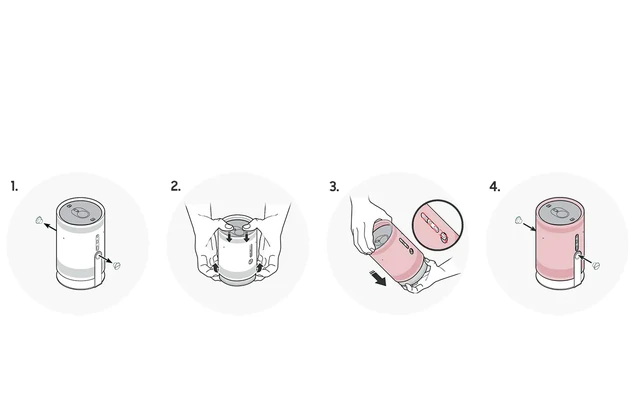 1.

2.

3.

4.